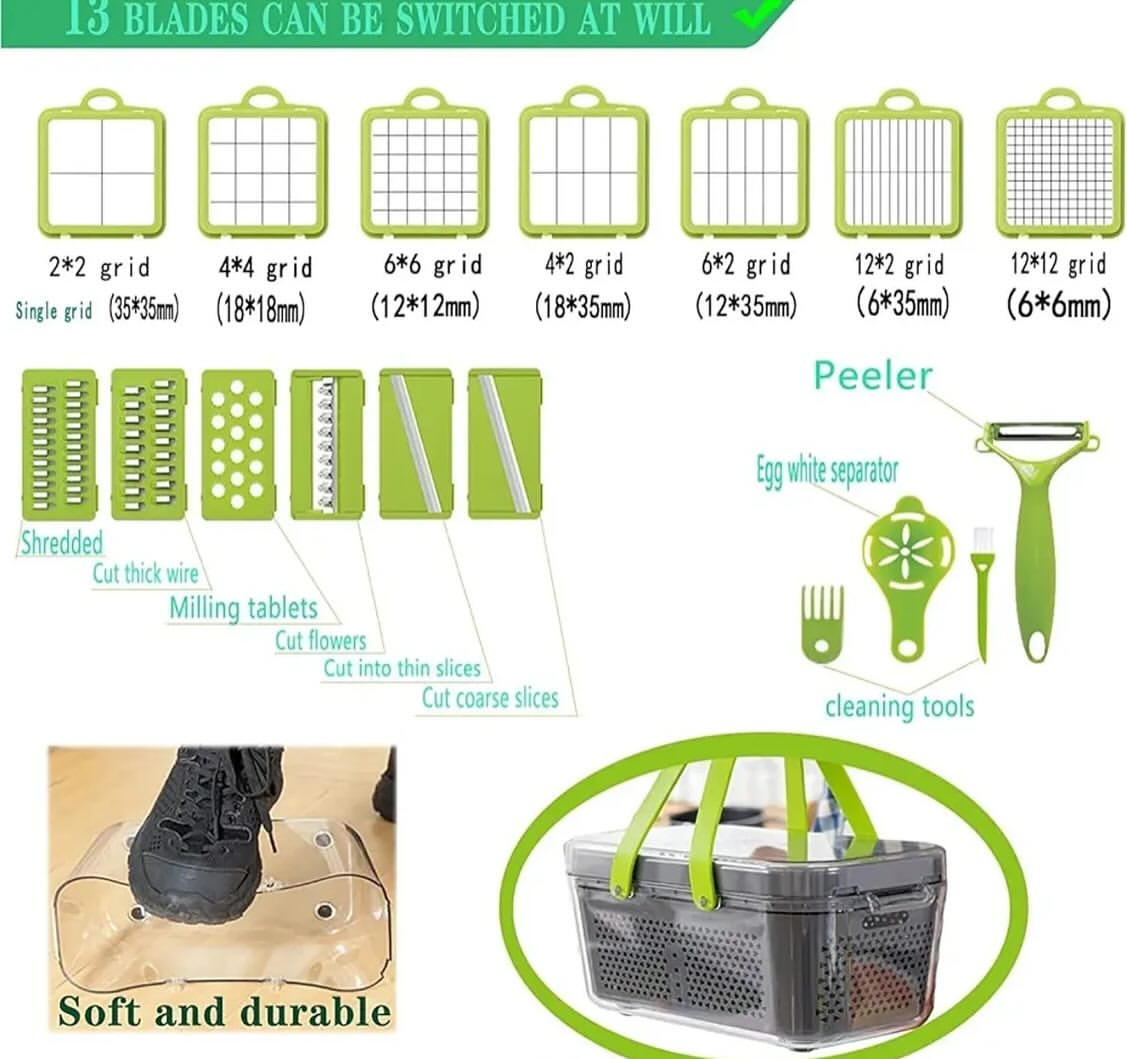 13 BLADES CAN BE SWITCHED AT WILL

2*2 grid
Single grid (35*35mm)

4*4 grid
(18*18mm)

6*6 grid
(12*12mm)

4*2 grid
(18*35mm)

6*2 grid
(12*35mm)

12*2 grid
(6*35mm)

12*12 grid
(6*6mm)

Shredded
Cut thick wire
Milling tablets
Cut flowers
Cut into thin slices
Cut coarse slices

Peeler
Egg white separator
cleaning tools

Soft and durable