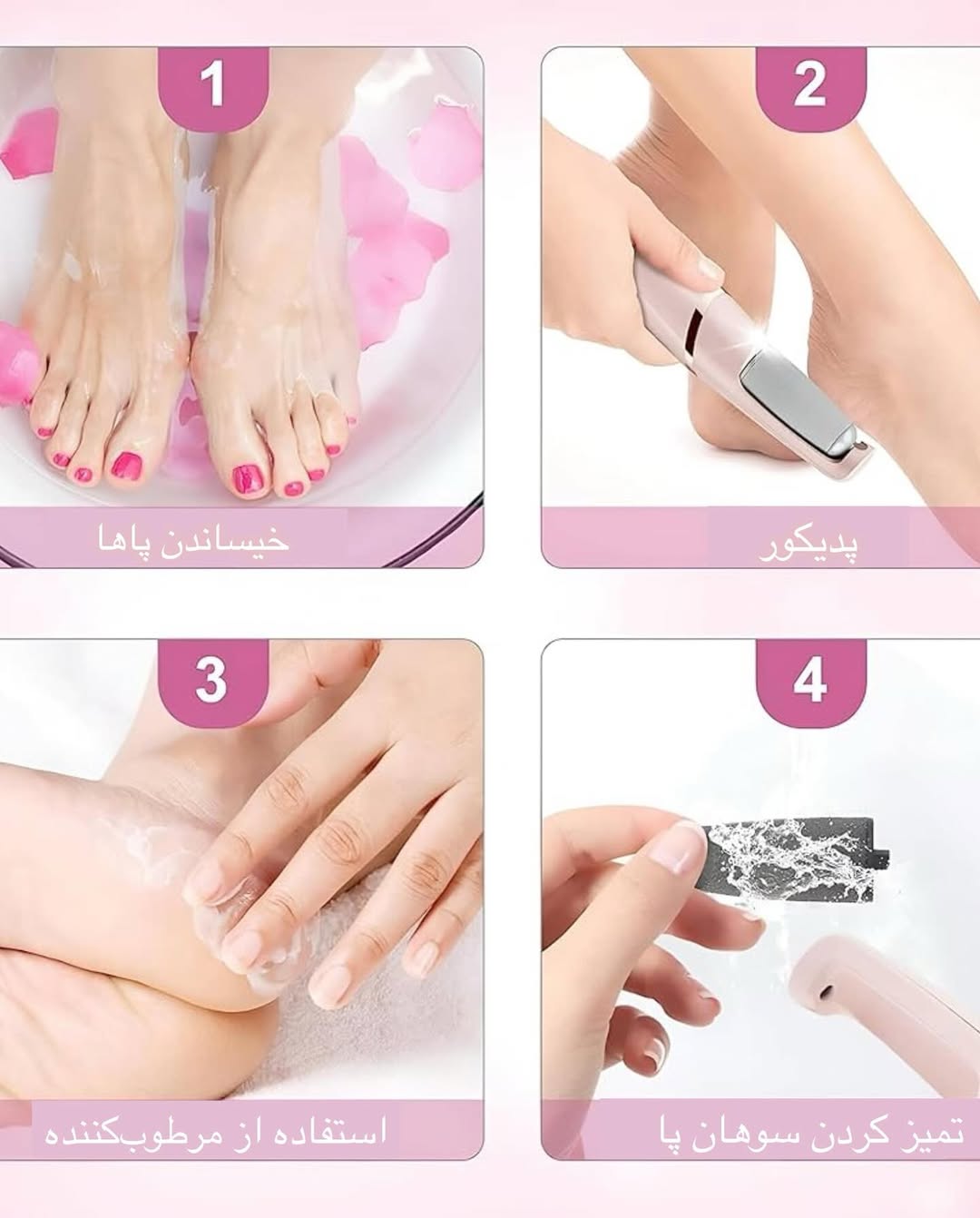 1

خیساندن پاها

2

پدیکور

3

استفاده از مرطوب‌کننده

4

تمیز کردن سوهان پا