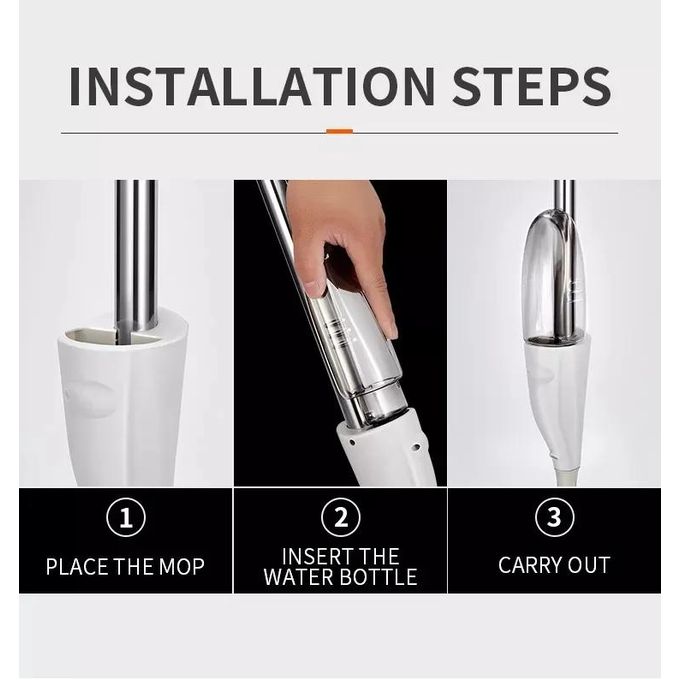 INSTALLATION STEPS

①
PLACE THE MOP

②
INSERT THE WATER BOTTLE

③
CARRY OUT